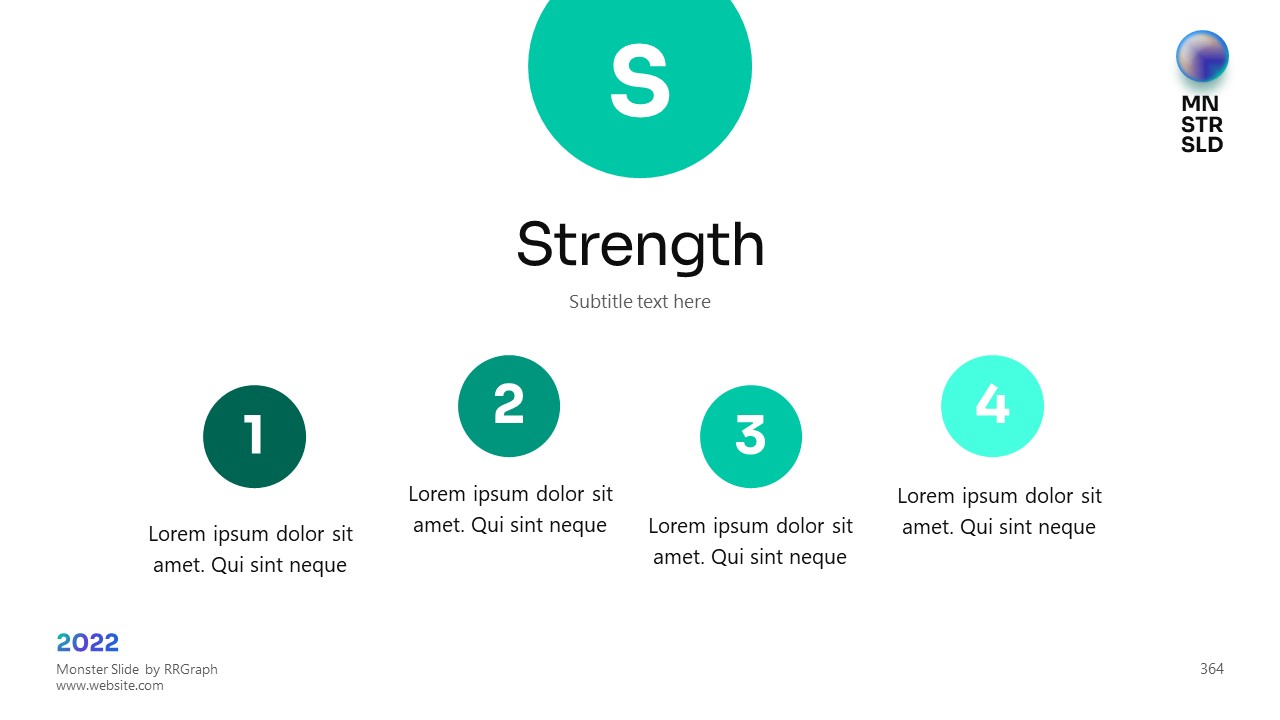 S

MN
STR
SLD

Strength

Subtitle text here

1

Lorem ipsum dolor sit amet. Qui sint neque

2

Lorem ipsum dolor sit amet. Qui sint neque

3

Lorem ipsum dolor sit amet. Qui sint neque

4

Lorem ipsum dolor sit amet. Qui sint neque

2022
Monster Slide by RRGraph
www.website.com

364